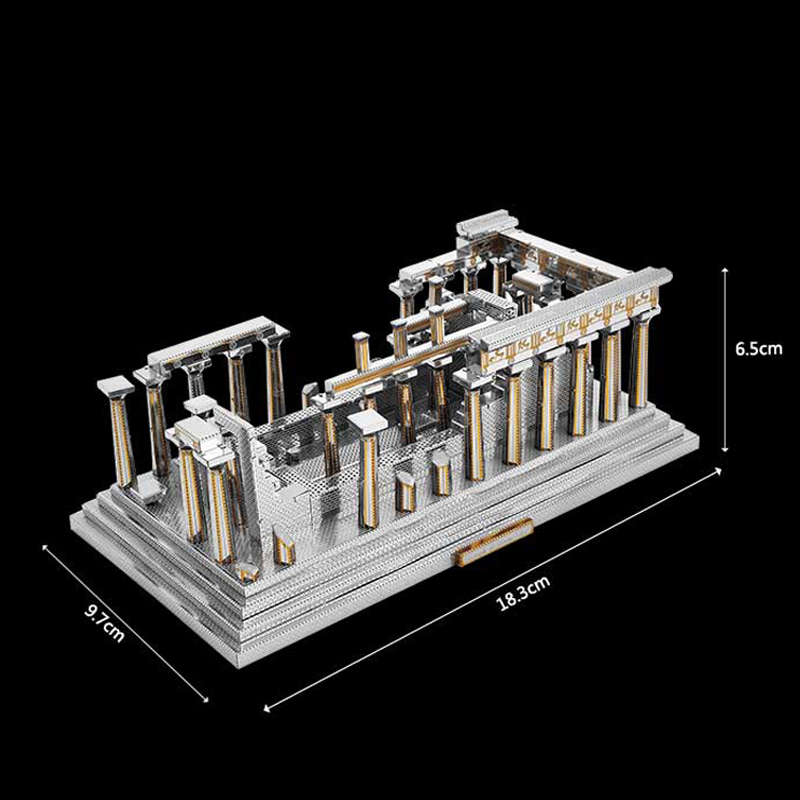 6.5cm

9.7cm

18.3cm