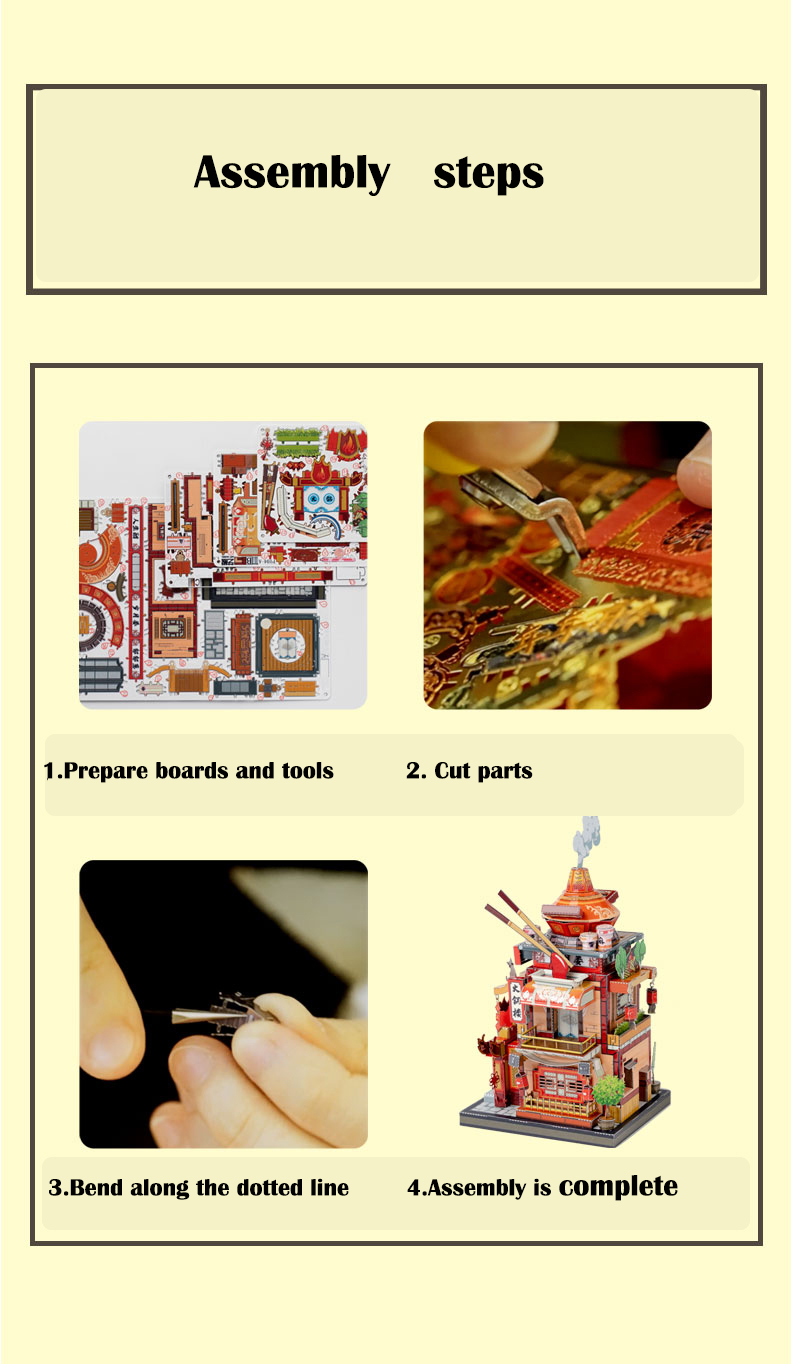 Assembly steps

1.Prepare boards and tools

2. Cut parts

3.Bend along the dotted line

4.Assembly is complete