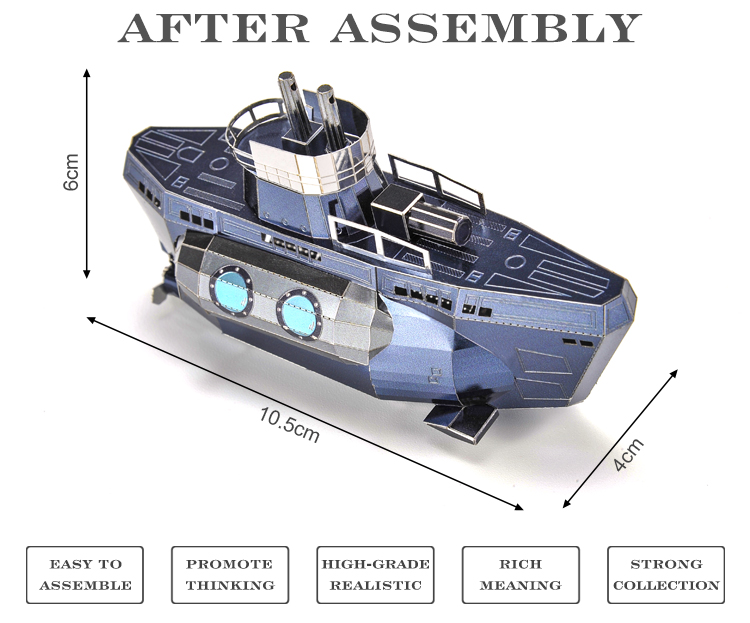 AFTER ASSEMBLY

6cm

10.5cm

4cm

EASY TO ASSEMBLE

PROMOTE THINKING

HIGH-GRADE REALISTIC

RICH MEANING

STRONG COLLECTION