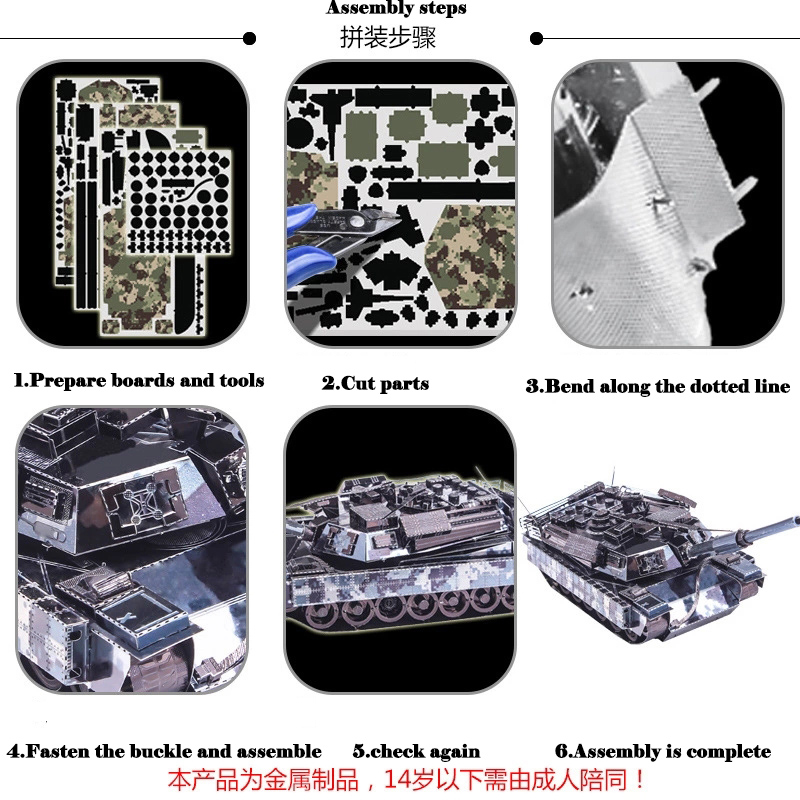 Assembly steps
拼装步骤

1.Prepare boards and tools

2.Cut parts

3.Bend along the dotted line

4.Fasten the buckle and assemble

5.check again

6.Assembly is complete

本产品为金属制品，14岁以下需由成人陪同！