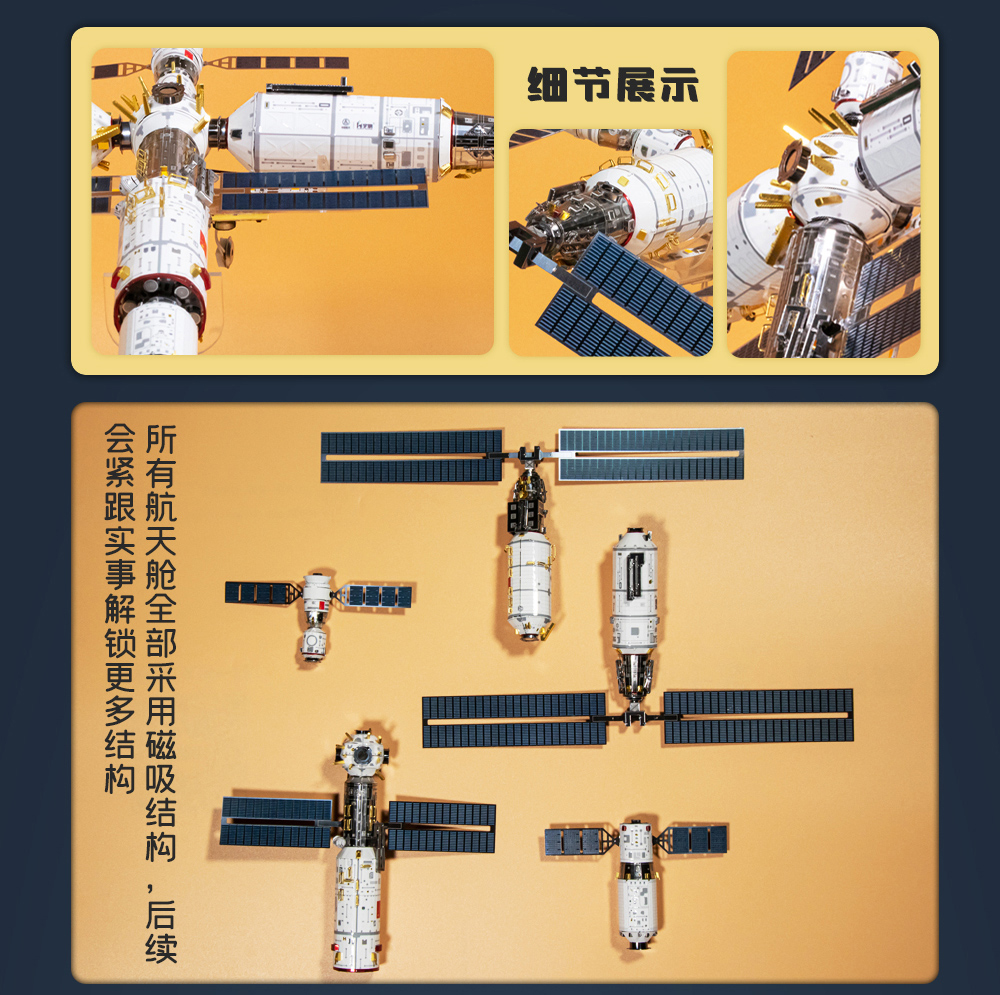 细节展示

所有航天舱全部采用磁吸结构，后续会紧跟实事解锁更多结构