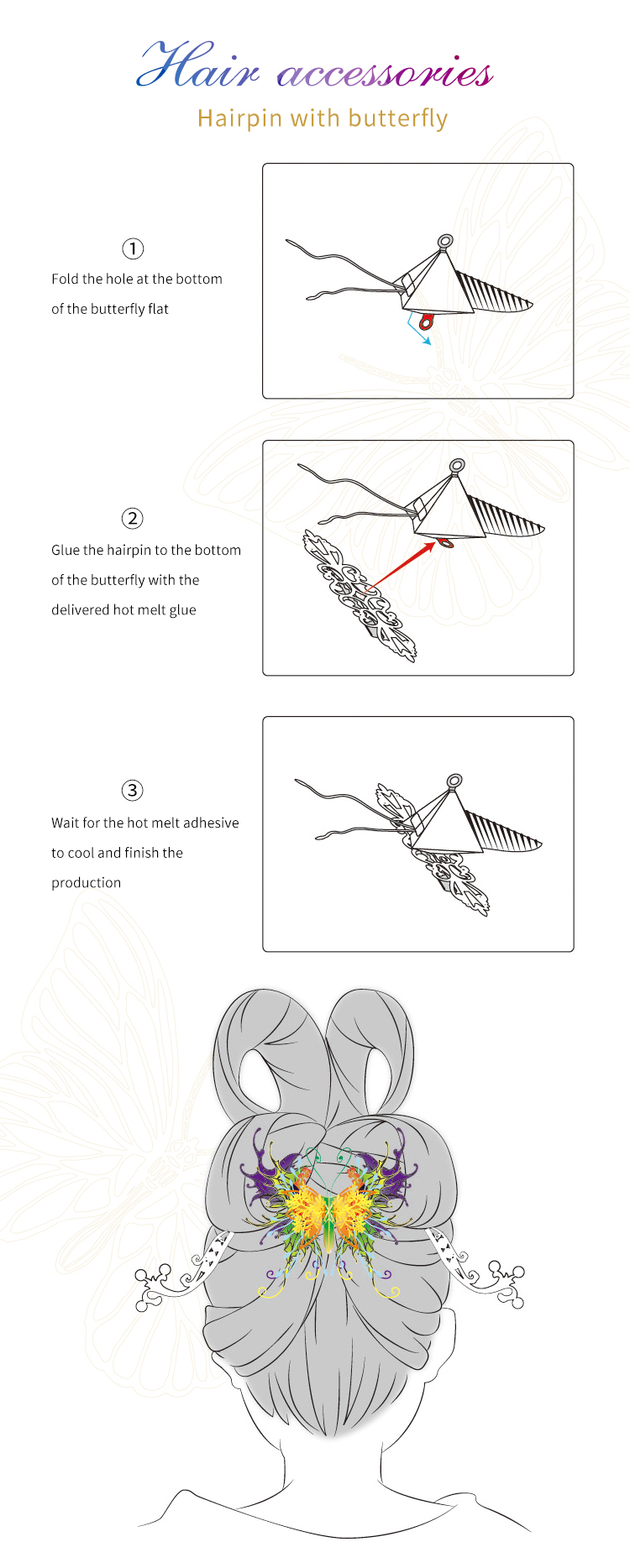 Hair accessories

Hairpin with butterfly

①

Fold the hole at the bottom of the butterfly flat

②

Glue the hairpin to the bottom of the butterfly with the delivered hot melt glue

③

Wait for the hot melt adhesive to cool and finish the production